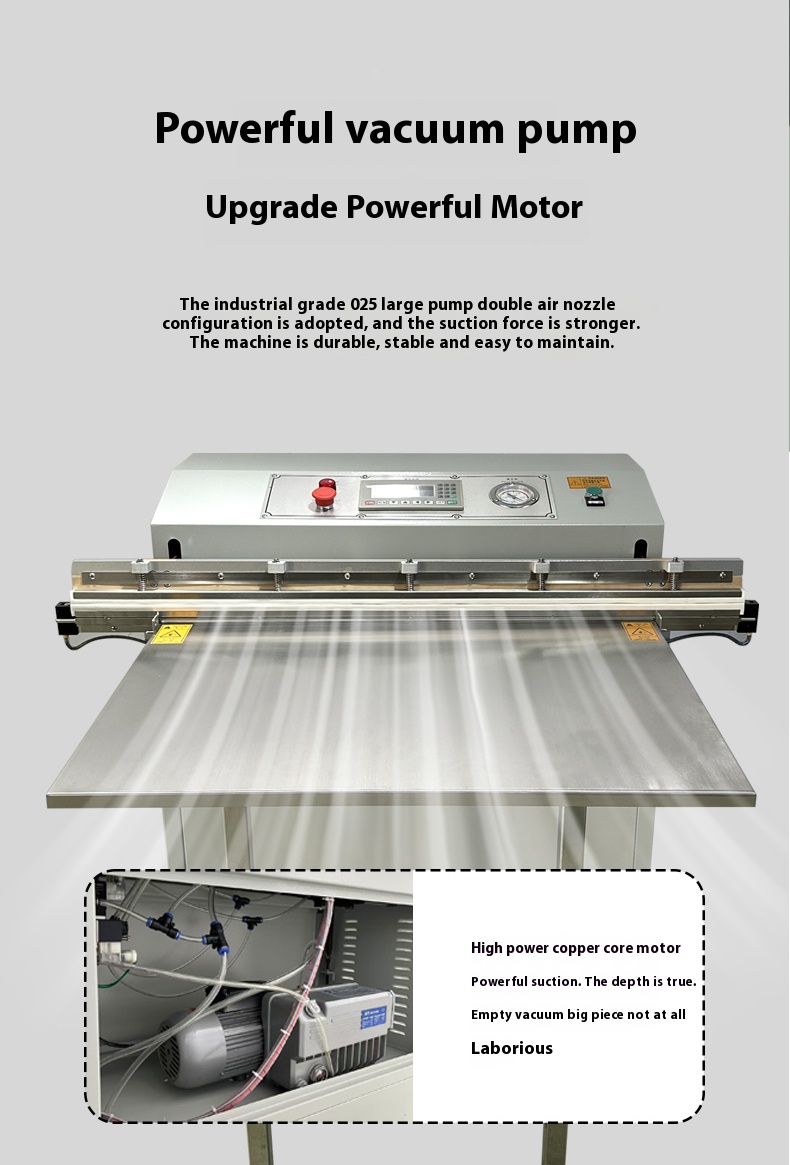 Powerful vacuum pump

Upgrade Powerful Motor

The industrial grade 025 large pump double air nozzle configuration is adopted, and the suction force is stronger. The machine is durable, stable and easy to maintain.

High power copper core motor

Powerful suction. The depth is true.

Empty vacuum big piece not at all

Laborious