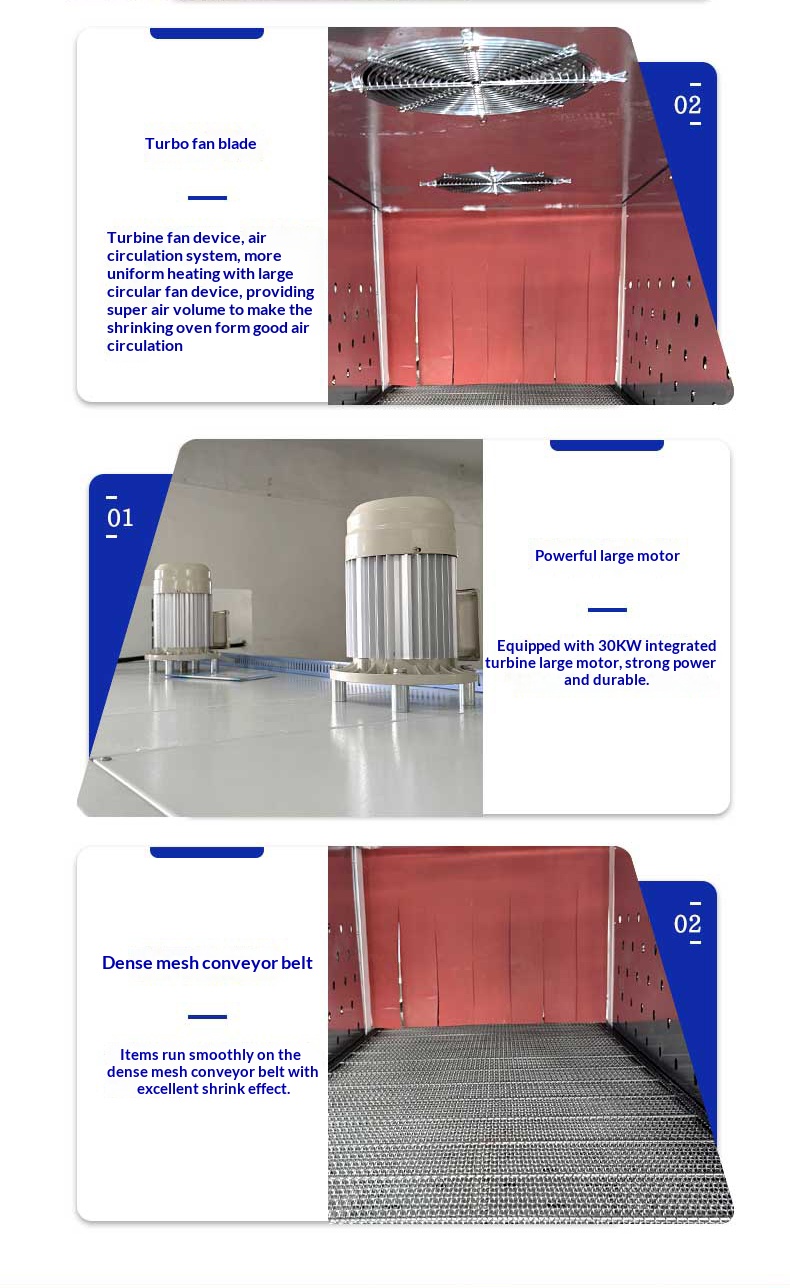 Turbo fan blade

Turbine fan device, air circulation system, more uniform heating with large circular fan device, providing super air volume to make the shrinking oven form good air circulation

02

01

Powerful large motor

Equipped with 30KW integrated turbine large motor, strong power and durable.

Dense mesh conveyor belt

Items run smoothly on the dense mesh conveyor belt with excellent shrink effect.

02