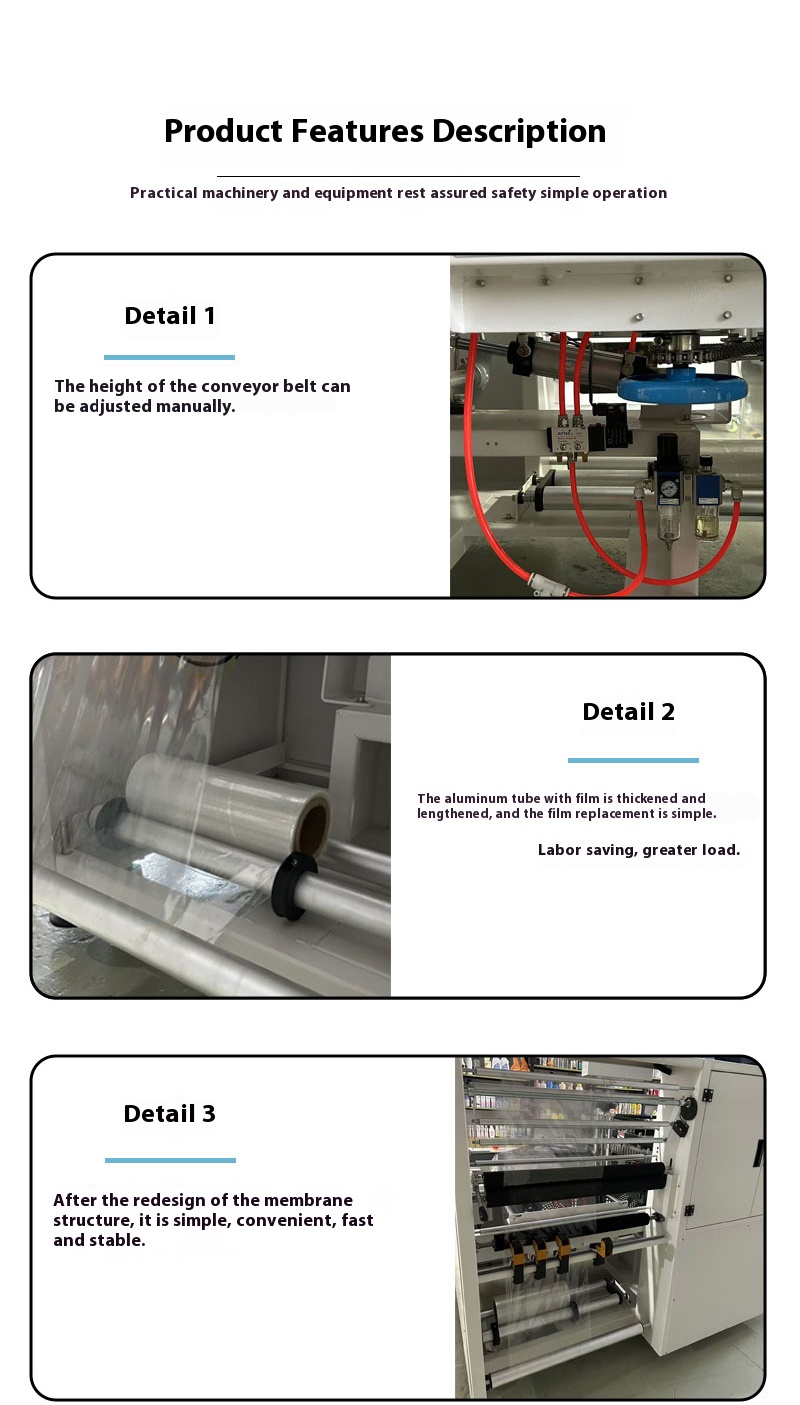 Product Features Description

Practical machinery and equipment rest assured safety simple operation

Detail 1

The height of the conveyor belt can be adjusted manually.

Detail 2

The aluminum tube with film is thickened and lengthened, and the film replacement is simple.

Labor saving, greater load.

Detail 3

After the redesign of the membrane structure, it is simple, convenient, fast and stable.